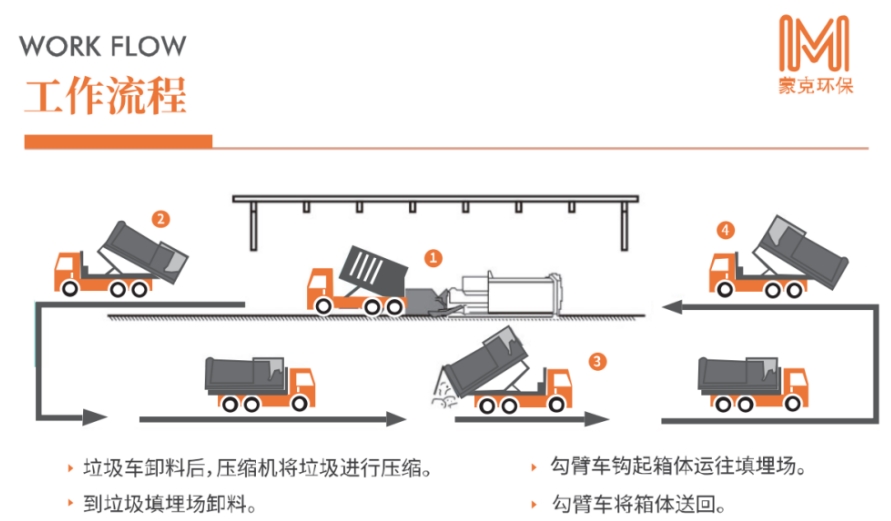 WORK FLOW
工作流程

蒙克环保

2
1
4
3

垃圾车卸料后，压缩机将垃圾进行压缩。
到垃圾填埋场卸料。

勾臂车钩起箱体运往填埋场。
勾臂车将箱体送回。